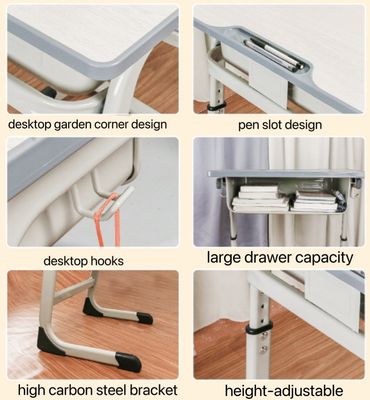 desktop garden corner design

pen slot design

desktop hooks

large drawer capacity

high carbon steel bracket

height-adjustable